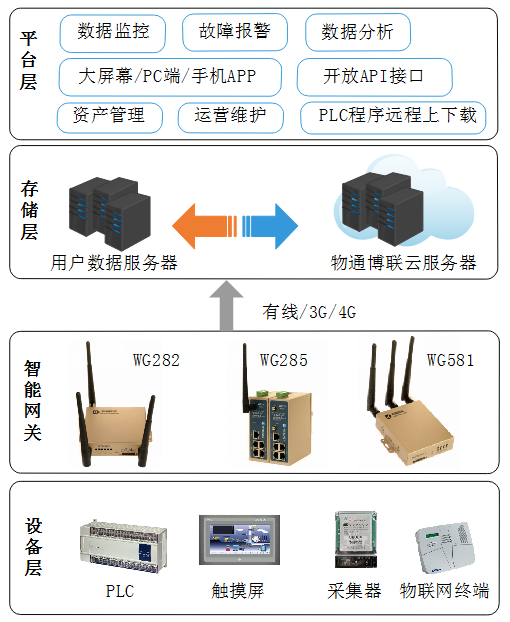 平台层

数据监控
故障报警
数据分析
大屏幕/PC端/手机APP
开放API接口
资产管理
运营维护
PLC程序远程上下载

存储层

用户数据服务器
物通博联云服务器

有线/3G/4G

智能网关

WG282
WG285
WG581

设备层

PLC
触摸屏
采集器
物联网终端